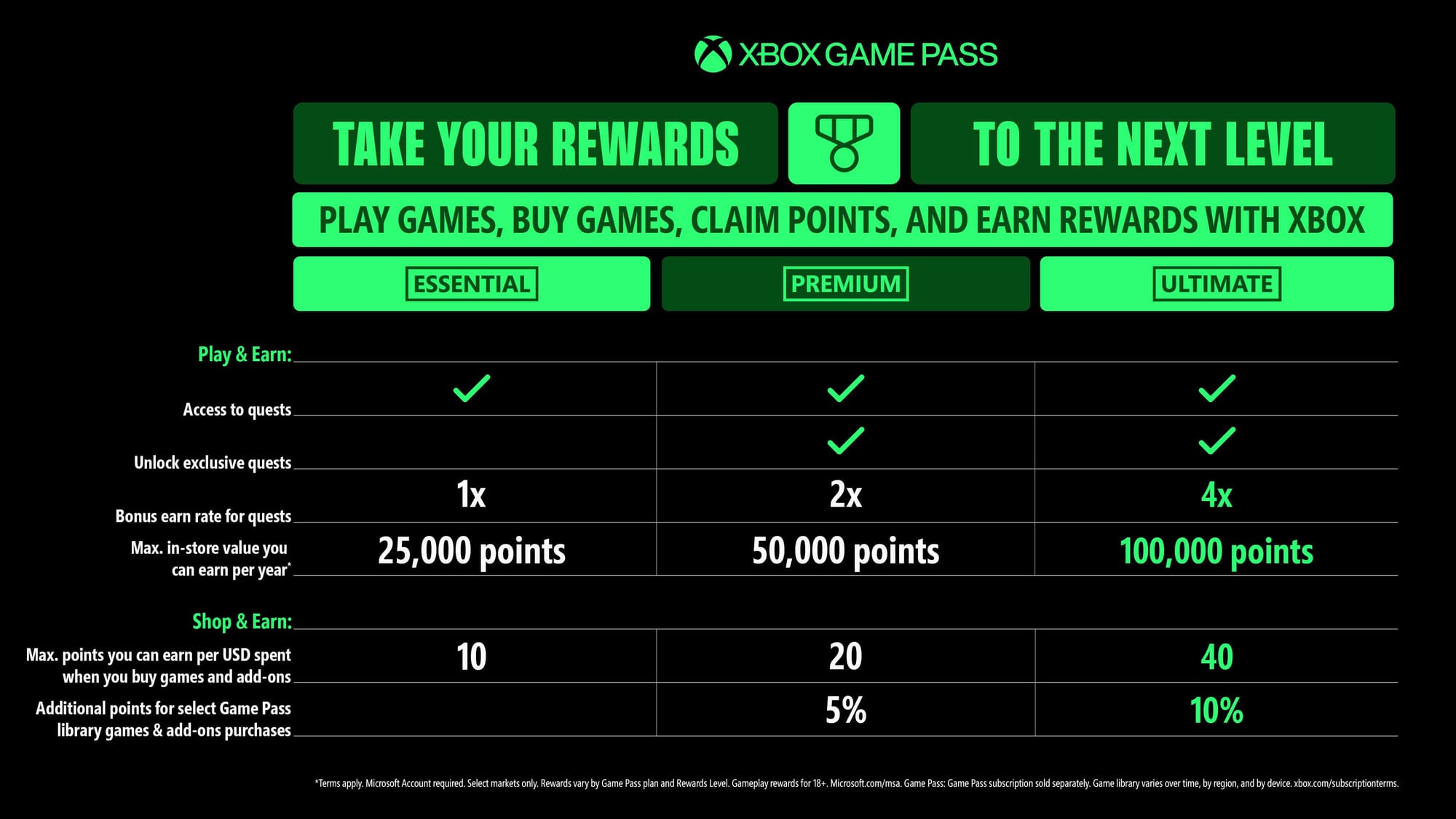 XBOX GAME PASS

TAKE YOUR REWARDS TO THE NEXT LEVEL

PLAY GAMES, BUY GAMES, CLAIM POINTS, AND EARN REWARDS WITH XBOX

| | ESSENTIAL | PREMIUM | ULTIMATE |
|---|---|---|---|
| Play & Earn: | | | |
| Access to quests | ✓ | ✓ | ✓ |
| Unlock exclusive quests | | ✓ | ✓ |
| Bonus earn rate for quests | 1x | 2x | 4x |
| Max. in-store value you can earn per year* | 25,000 points | 50,000 points | 100,000 points |
| Shop & Earn: | | | |
| Max. points you can earn per USD spent when you buy games and add-ons | 10 | 20 | 40 |
| Additional points for select Game Pass library games & add-ons purchases | | 5% | 10% |

*Terms apply. Microsoft Account required. Select markets only. Rewards vary by Game Pass plan and Rewards Level. Gameplay rewards for 18+. Microsoft.com/msa. Game Pass: Game Pass subscription sold separately. Game library varies over time, by region, and by device. xbox.com/subscriptionterms.